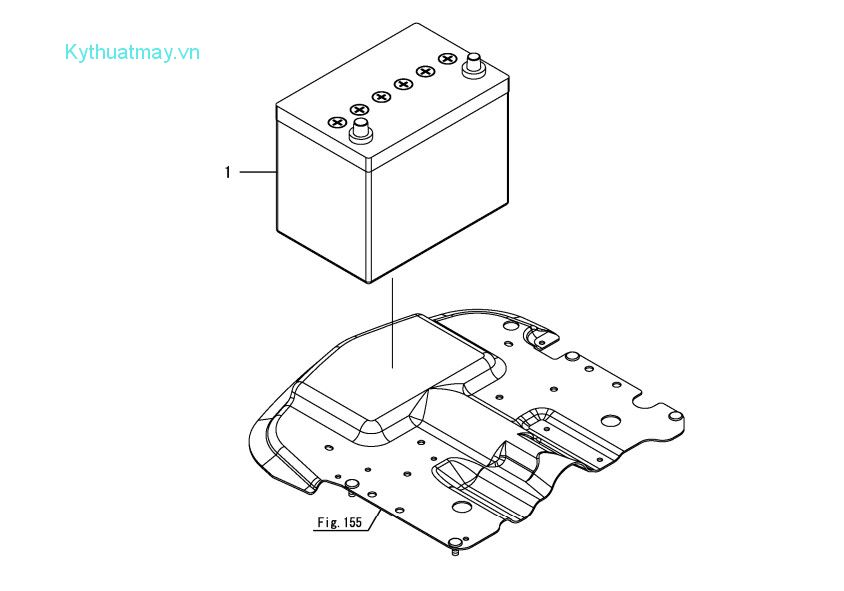 Kythuatmay.vn

1

Fig. 155